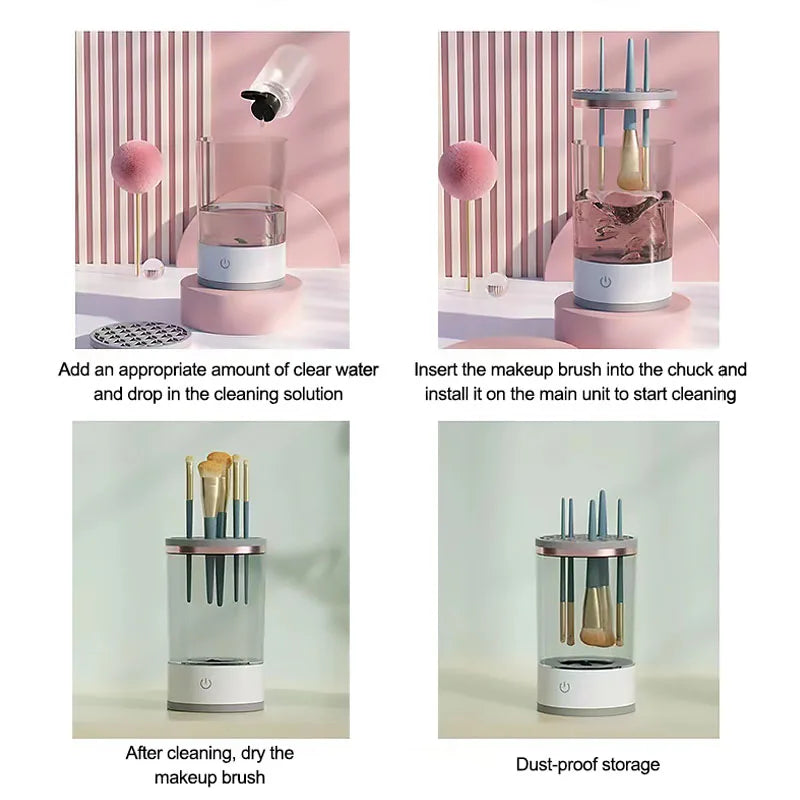 Add an appropriate amount of clear water and drop in the cleaning solution

Insert the makeup brush into the chuck and install it on the main unit to start cleaning

After cleaning, dry the makeup brush

Dust-proof storage